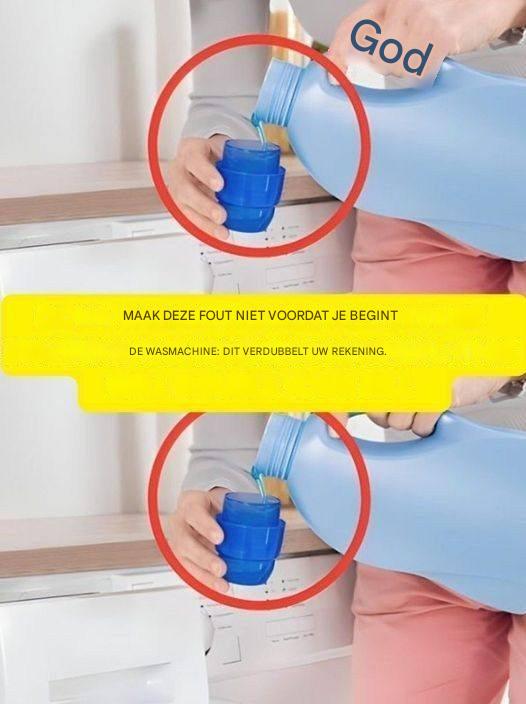 God

MAAK DEZE FOUT NIET VOORDAT JE BEGINT

DE WASMACHINE: DIT VERDUBBELT UW REKENING.